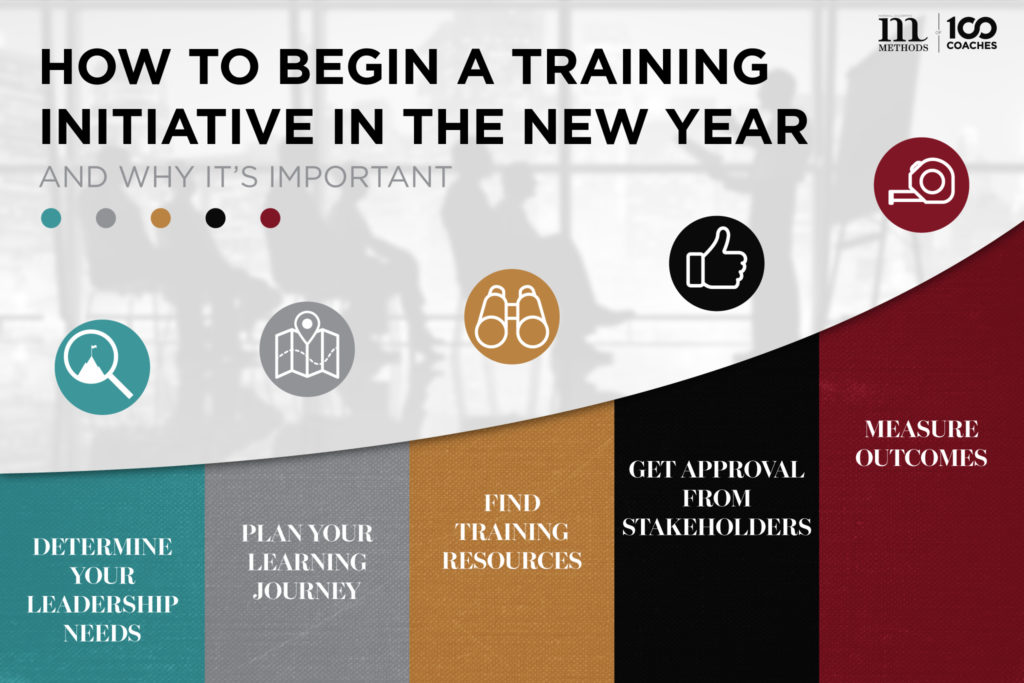 m METHODS | 100 COACHES

HOW TO BEGIN A TRAINING INITIATIVE IN THE NEW YEAR

AND WHY IT'S IMPORTANT

DETERMINE YOUR LEADERSHIP NEEDS

PLAN YOUR LEARNING JOURNEY

FIND TRAINING RESOURCES

GET APPROVAL FROM STAKEHOLDERS

MEASURE OUTCOMES